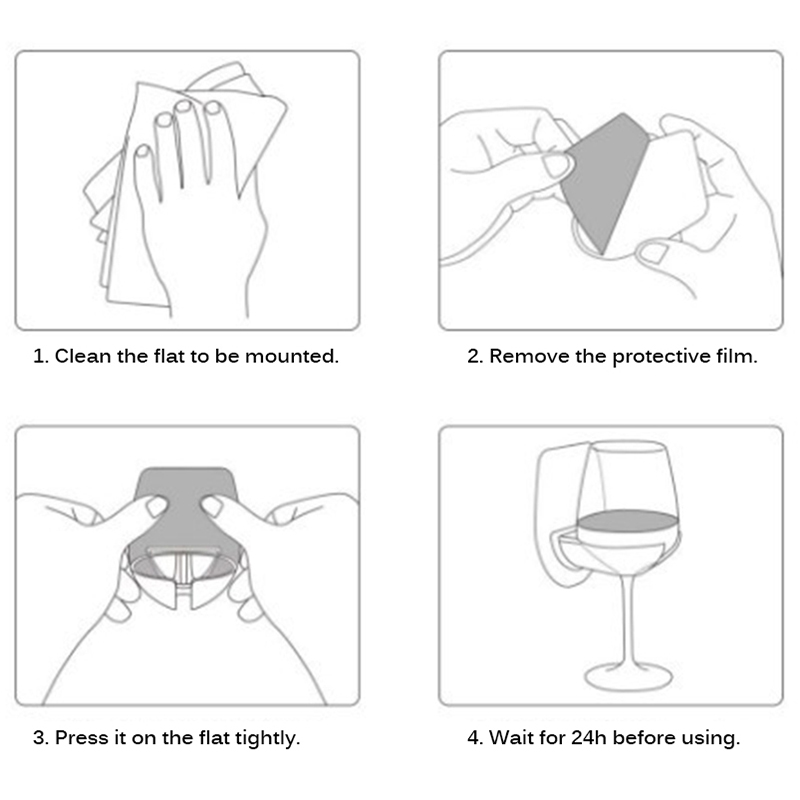 1. Clean the flat to be mounted.

2. Remove the protective film.

3. Press it on the flat tightly.

4. Wait for 24h before using.