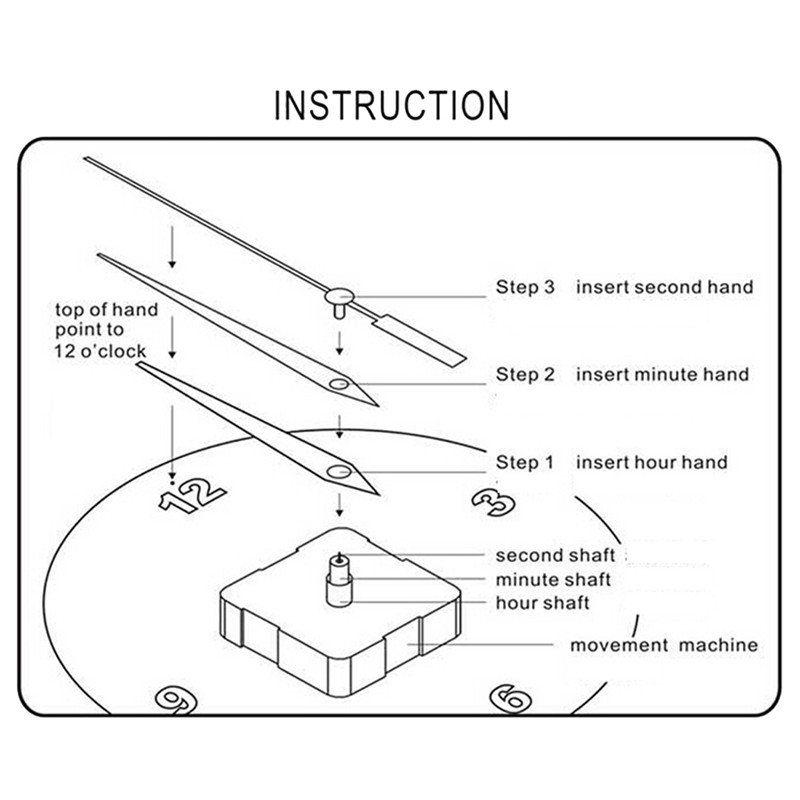 INSTRUCTION

top of hand point to 12 o'clock

Step 3 insert second hand

Step 2 insert minute hand

Step 1 insert hour hand

12

3

second shaft
minute shaft
hour shaft

movement machine

9

6