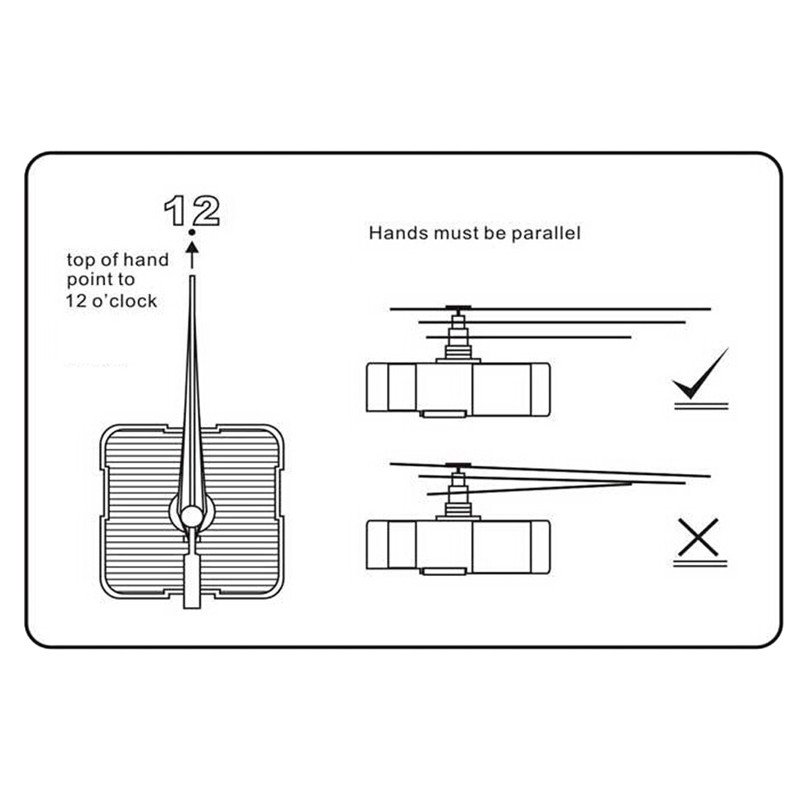 12

top of hand point to 12 o'clock

Hands must be parallel