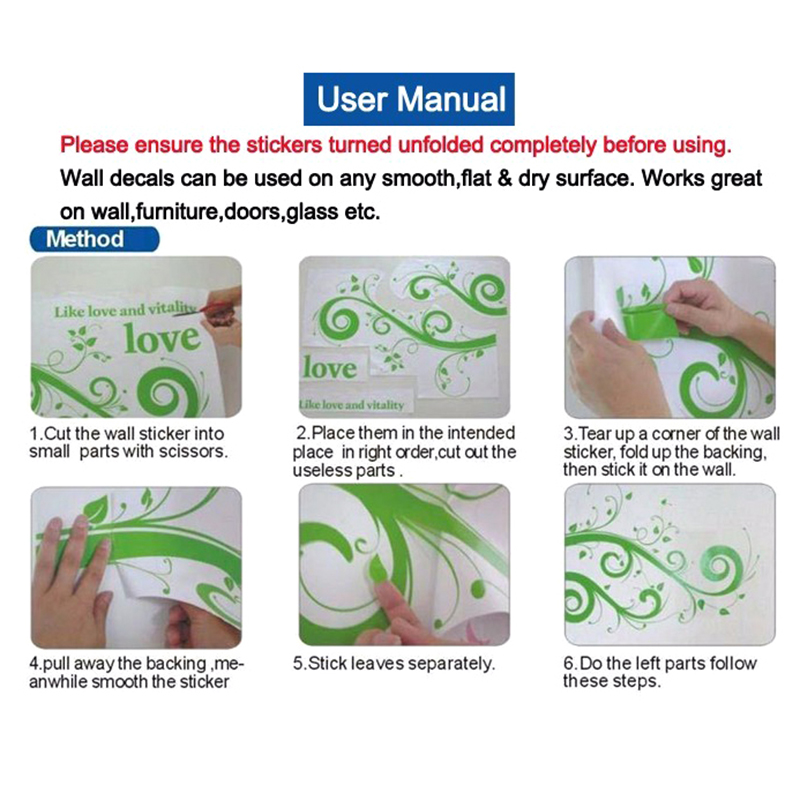 User Manual

Please ensure the stickers turned unfolded completely before using.

Wall decals can be used on any smooth,flat & dry surface. Works great on wall,furniture,doors,glass etc.

Method

Like love and vitality
love

1.Cut the wall sticker into small parts with scissors.

love
Like love and vitality

2.Place them in the intended place in right order,cut out the useless parts .

3.Tear up a corner of the wall sticker, fold up the backing, then stick it on the wall.

4.pull away the backing ,meanwhile smooth the sticker

5.Stick leaves separately.

6.Do the left parts follow these steps.