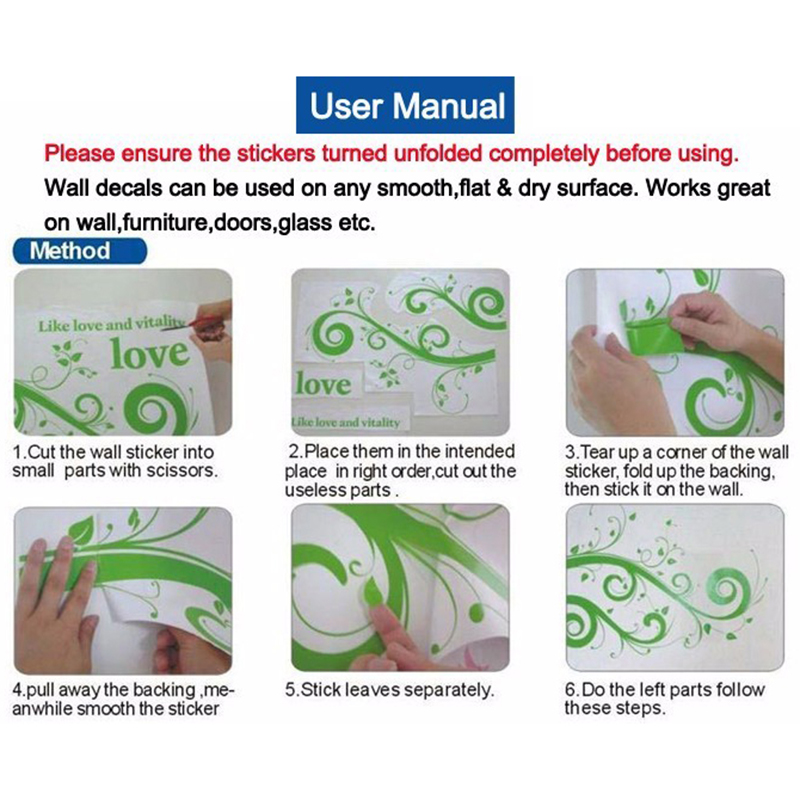 User Manual

Please ensure the stickers turned unfolded completely before using.

Wall decals can be used on any smooth,flat & dry surface. Works great on wall,furniture,doors,glass etc.

Method

Like love and vitality
love

1.Cut the wall sticker into small parts with scissors.

love
Like love and vitality

2.Place them in the intended place in right order,cut out the useless parts .

3.Tear up a corner of the wall sticker, fold up the backing, then stick it on the wall.

4.pull away the backing ,meanwhile smooth the sticker

5.Stick leaves separately.

6.Do the left parts follow these steps.