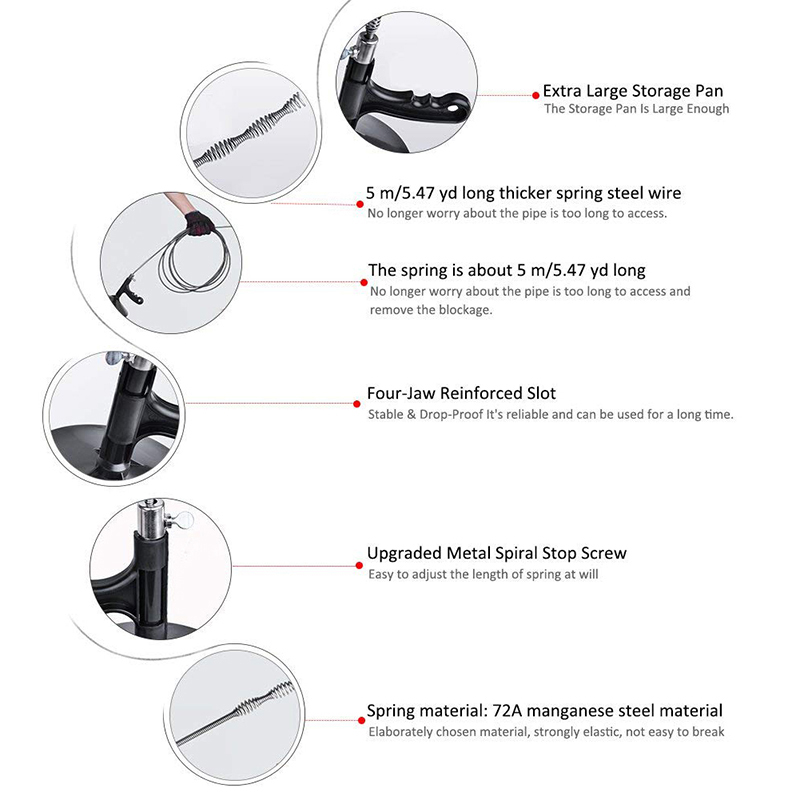 Extra Large Storage Pan
The Storage Pan Is Large Enough

5 m/5.47 yd long thicker spring steel wire
No longer worry about the pipe is too long to access.

The spring is about 5 m/5.47 yd long
No longer worry about the pipe is too long to access and remove the blockage.

Four-Jaw Reinforced Slot
Stable & Drop-Proof It's reliable and can be used for a long time.

Upgraded Metal Spiral Stop Screw
Easy to adjust the length of spring at will

Spring material: 72A manganese steel material
Elaborately chosen material, strongly elastic, not easy to break