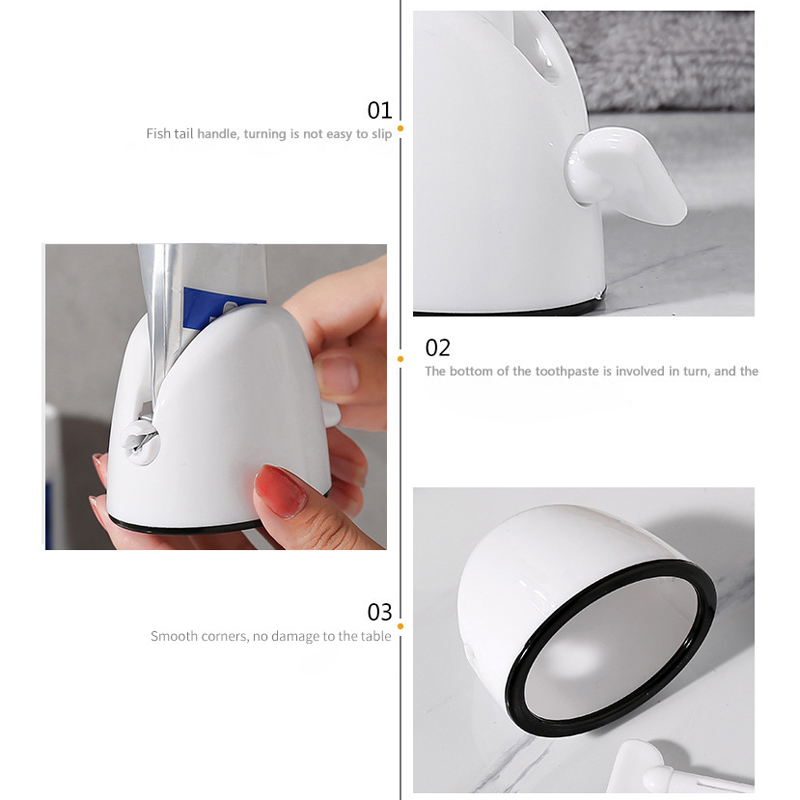 01
Fish tail handle, turning is not easy to slip

02
The bottom of the toothpaste is involved in turn, and the

03
Smooth corners, no damage to the table