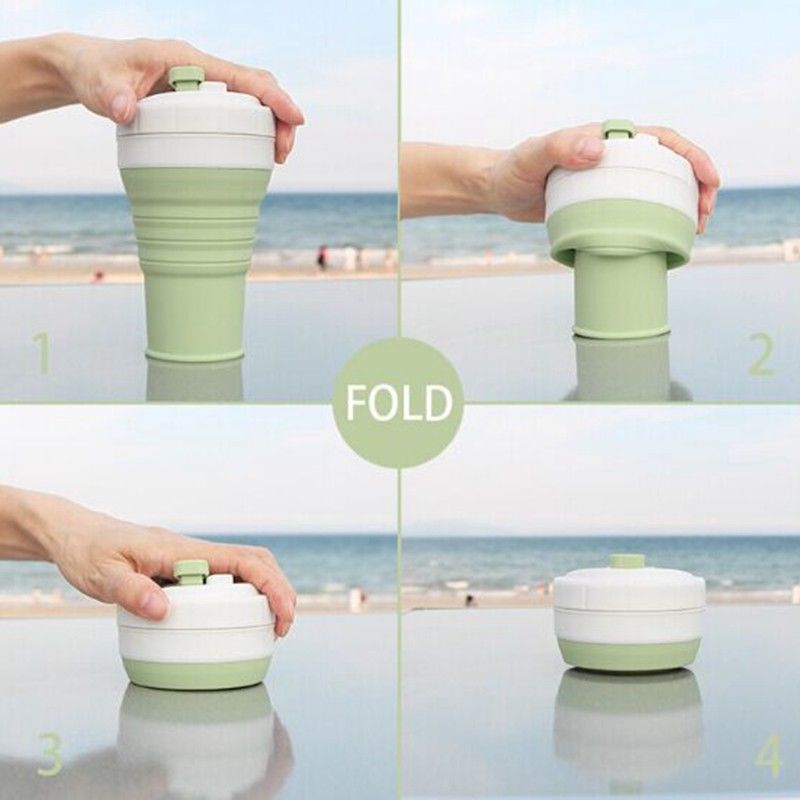 1

2

FOLD

3

4