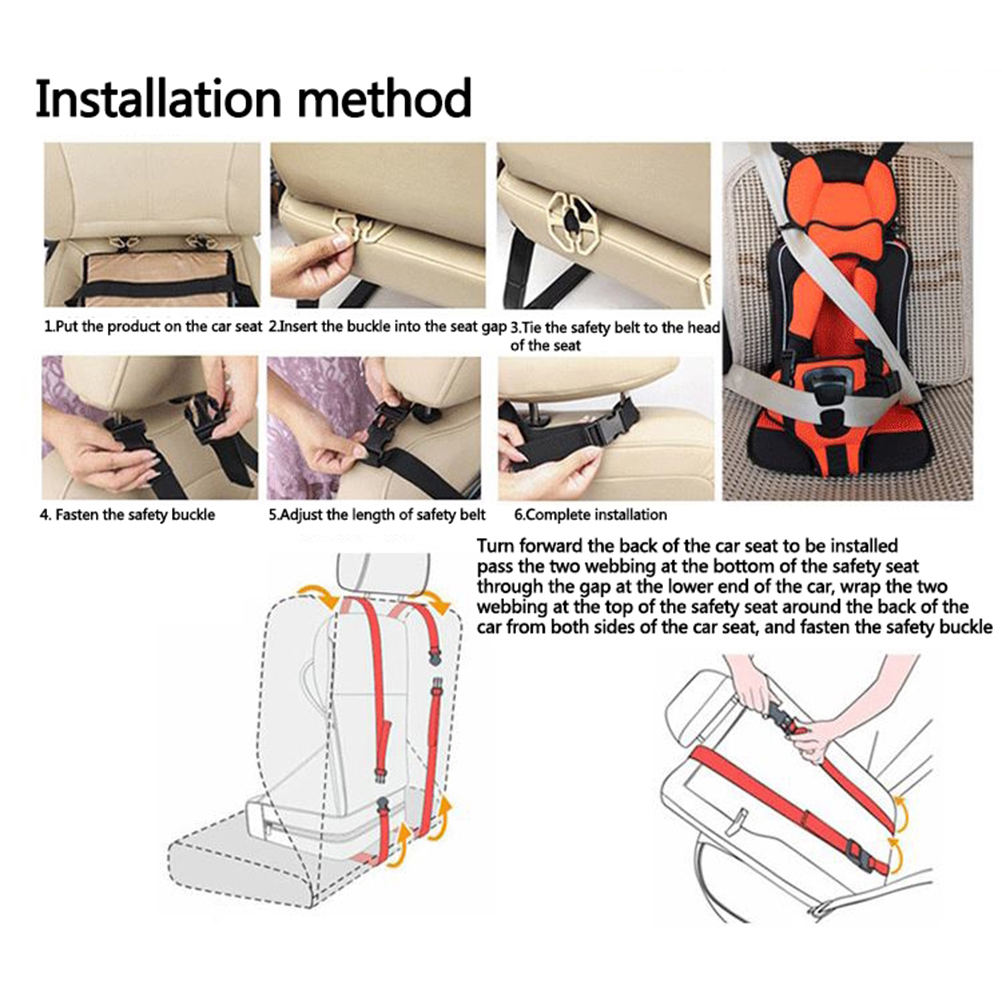 Installation method

1.Put the product on the car seat

2.Insert the buckle into the seat gap

3.Tie the safety belt to the head of the seat

4. Fasten the safety buckle

5.Adjust the length of safety belt

6.Complete installation

Turn forward the back of the car seat to be installed pass the two webbing at the bottom of the safety seat through the gap at the lower end of the car, wrap the two webbing at the top of the safety seat around the back of the car from both sides of the car seat, and fasten the safety buckle