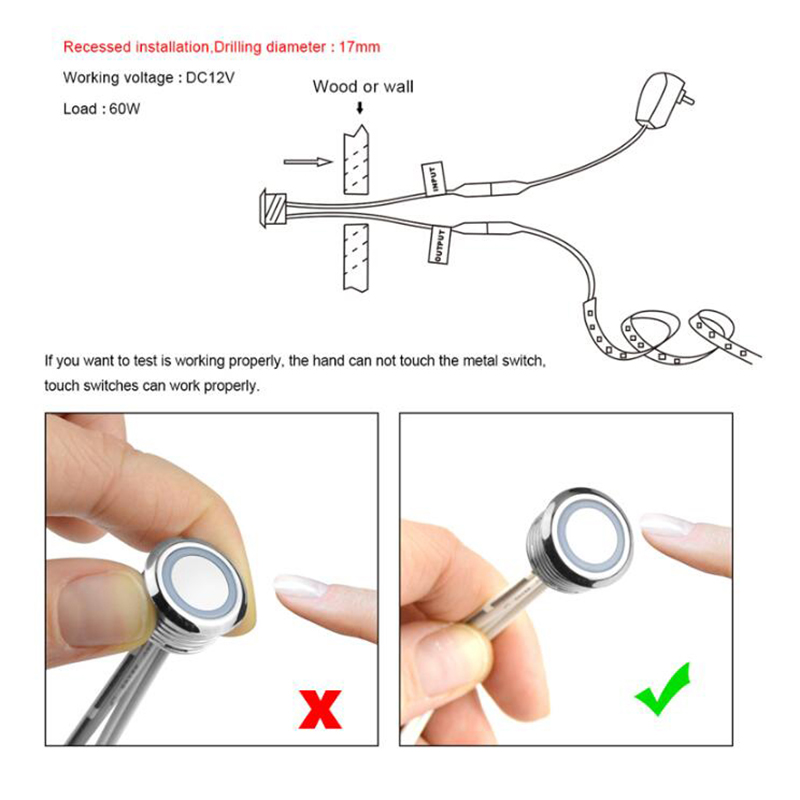 Recessed installation,Drilling diameter : 17mm

Working voltage : DC12V

Load : 60W

Wood or wall

INPUT

OUTPUT

If you want to test is working properly, the hand can not touch the metal switch, touch switches can work properly.