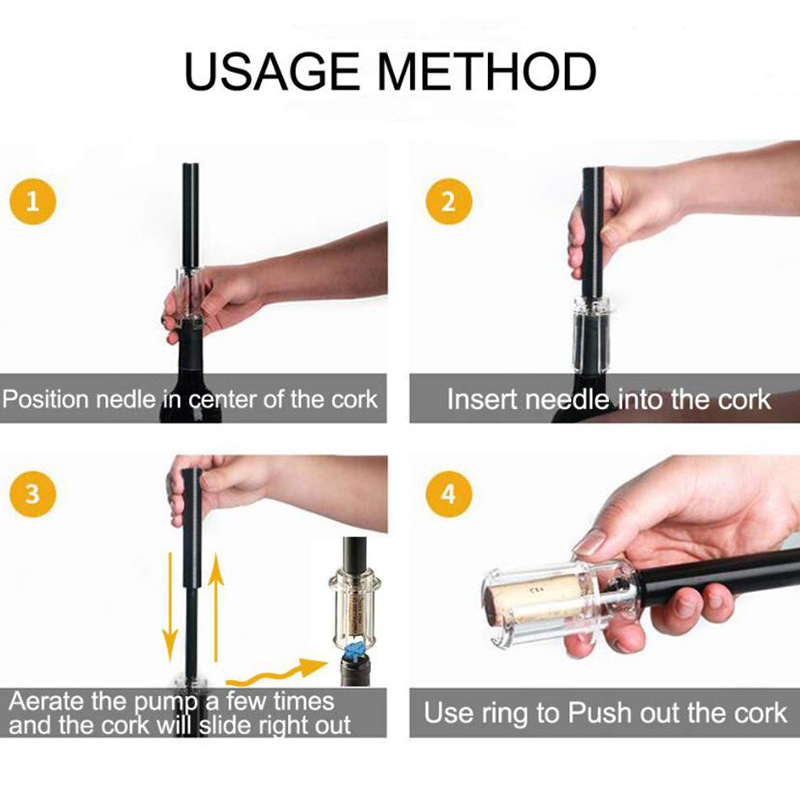 USAGE METHOD

1

Position nedle in center of the cork

2

Insert needle into the cork

3

Aerate the pump a few times and the cork will slide right out

4

Use ring to Push out the cork