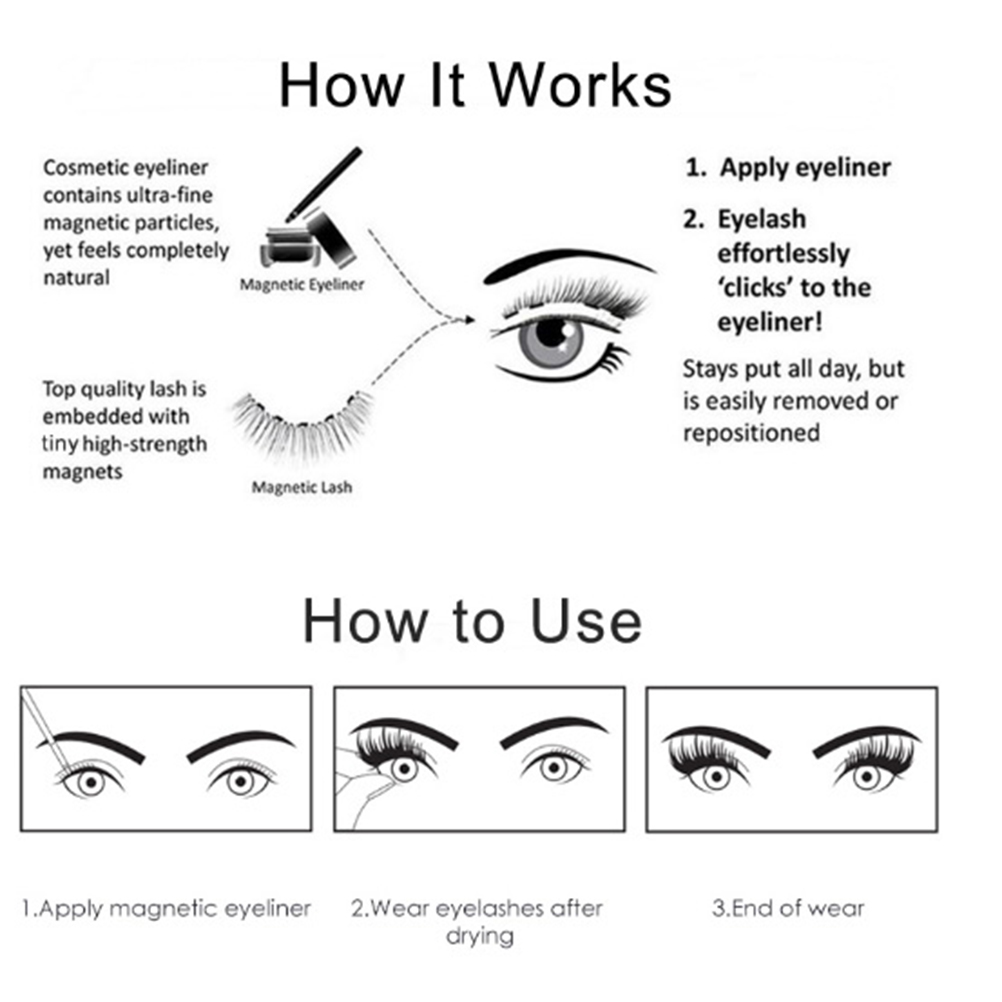 How It Works

Cosmetic eyeliner contains ultra-fine magnetic particles, yet feels completely natural

Magnetic Eyeliner

Top quality lash is embedded with tiny high-strength magnets

Magnetic Lash

1. Apply eyeliner

2. Eyelash effortlessly 'clicks' to the eyeliner!

Stays put all day, but is easily removed or repositioned

How to Use

1.Apply magnetic eyeliner

2.Wear eyelashes after drying

3.End of wear