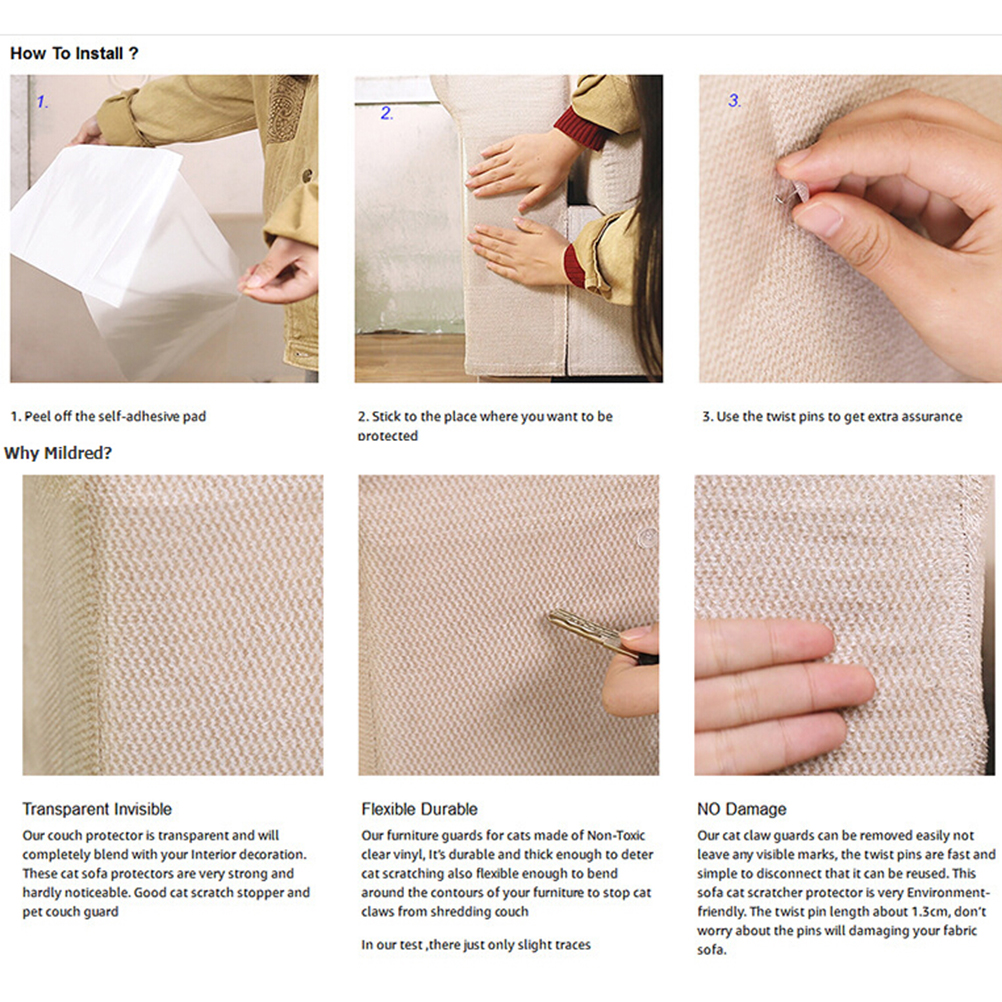 How To Install ?

1.

2.

3.

1. Peel off the self-adhesive pad

2. Stick to the place where you want to be protected

3. Use the twist pins to get extra assurance

Why Mildred?

Transparent Invisible

Our couch protector is transparent and will completely blend with your Interior decoration. These cat sofa protectors are very strong and hardly noticeable. Good cat scratch stopper and pet couch guard

Flexible Durable

Our furniture guards for cats made of Non-Toxic clear vinyl, It's durable and thick enough to deter cat scratching also flexible enough to bend around the contours of your furniture to stop cat claws from shredding couch

In our test ,there just only slight traces

NO Damage

Our cat claw guards can be removed easily not leave any visible marks, the twist pins are fast and simple to disconnect that it can be reused. This sofa cat scratcher protector is very Environment-friendly. The twist pin length about 1.3cm, don't worry about the pins will damaging your fabric sofa.