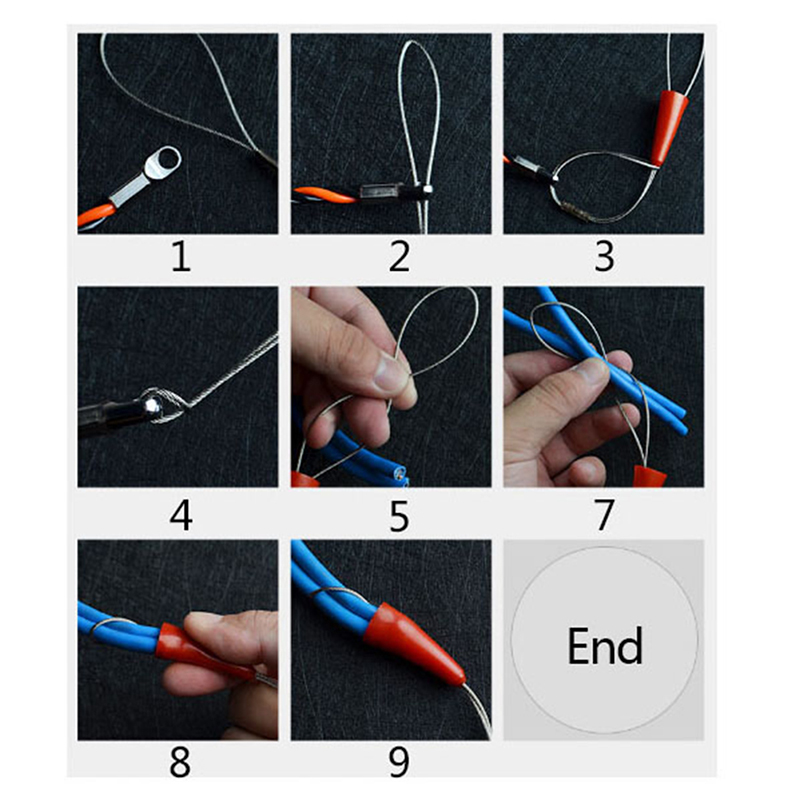 1
2
3
4
5
7
8
9
End