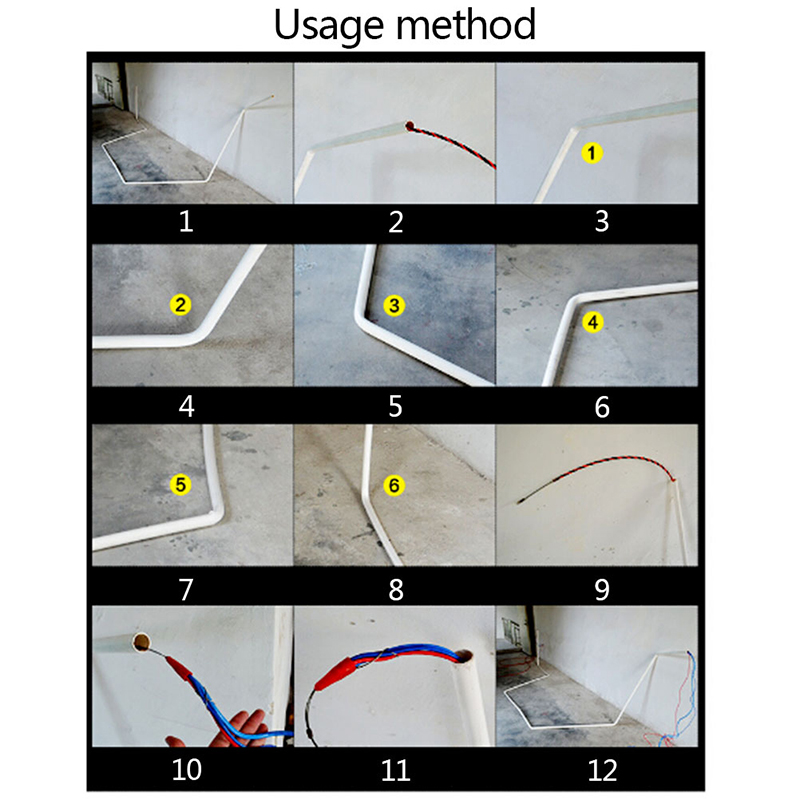 Usage method

1
2
1
3
2
4
3
5
4
6
5
7
6
8
9
10
11
12