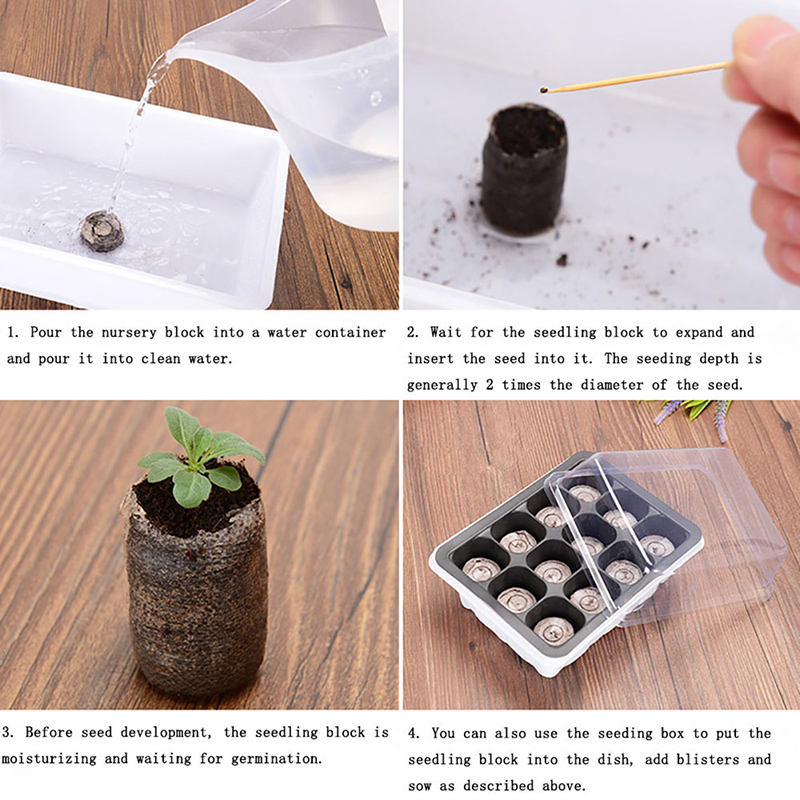 1. Pour the nursery block into a water container and pour it into clean water.

2. Wait for the seedling block to expand and insert the seed into it. The seeding depth is generally 2 times the diameter of the seed.

3. Before seed development, the seedling block is moisturizing and waiting for germination.

4. You can also use the seeding box to put the seedling block into the dish, add blisters and sow as described above.