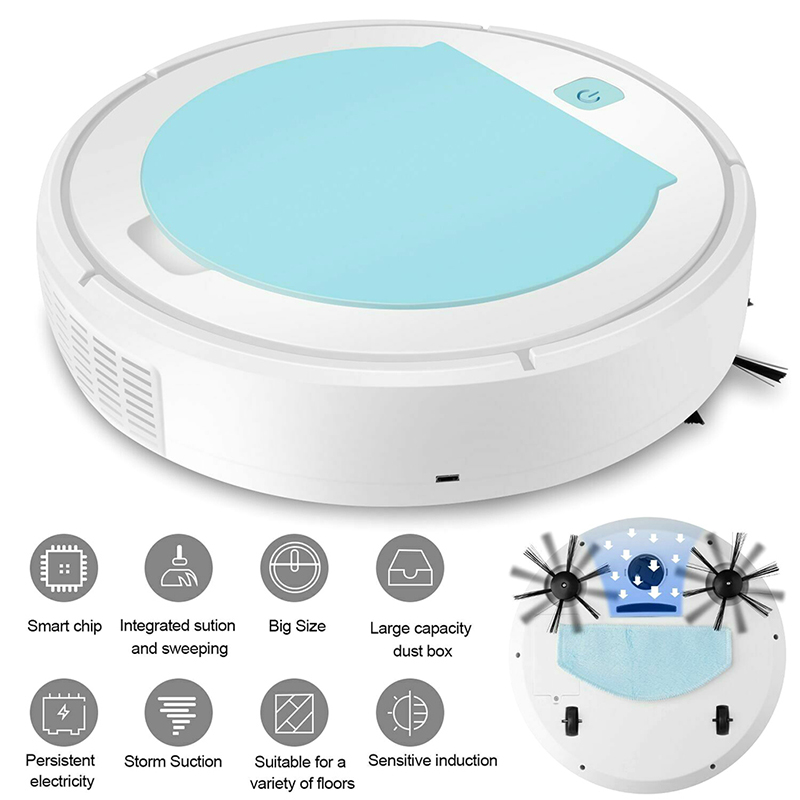 Smart chip

Integrated sution and sweeping

Big Size

Large capacity dust box

Persistent electricity

Storm Suction

Suitable for a variety of floors

Sensitive induction