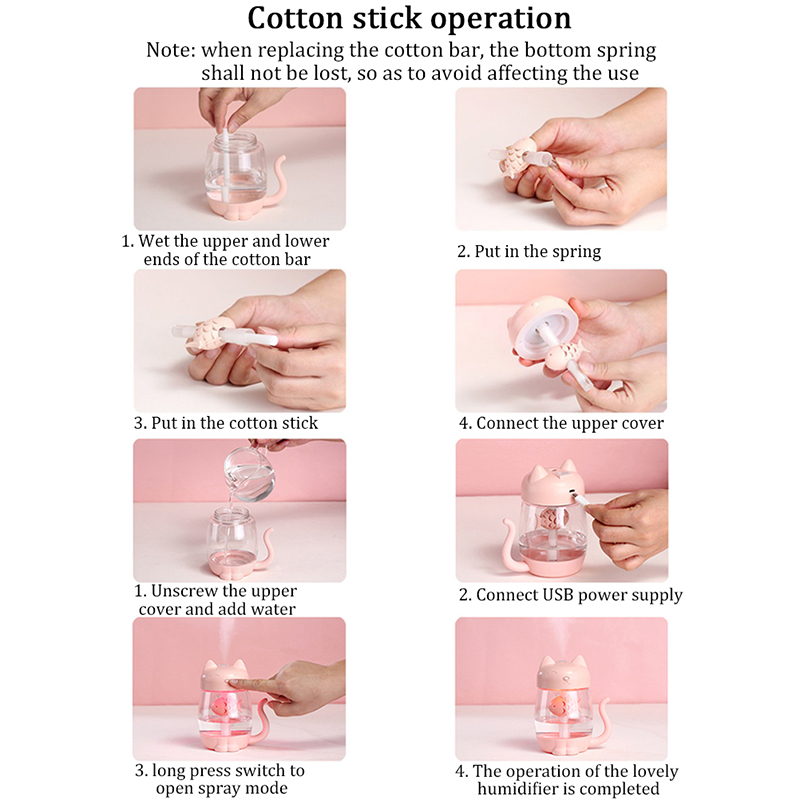 Cotton stick operation

Note: when replacing the cotton bar, the bottom spring shall not be lost, so as to avoid affecting the use

1. Wet the upper and lower ends of the cotton bar

2. Put in the spring

3. Put in the cotton stick

4. Connect the upper cover

1. Unscrew the upper cover and add water

2. Connect USB power supply

3. long press switch to open spray mode

4. The operation of the lovely humidifier is completed