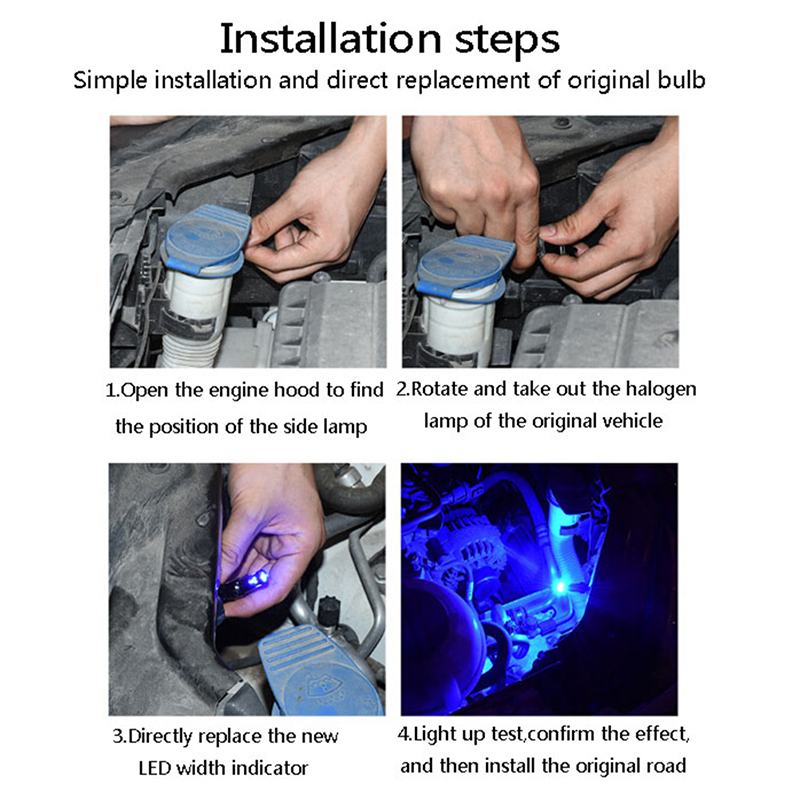 Installation steps

Simple installation and direct replacement of original bulb

1.Open the engine hood to find the position of the side lamp

2.Rotate and take out the halogen lamp of the original vehicle

3.Directly replace the new LED width indicator

4.Light up test,confirm the effect, and then install the original road