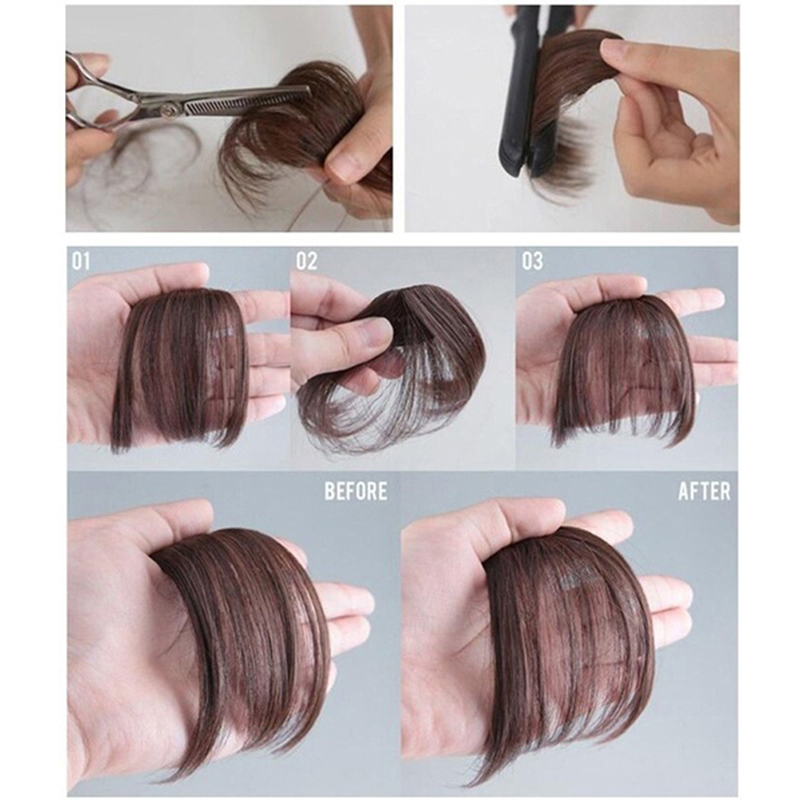 01

02

03

BEFORE

AFTER