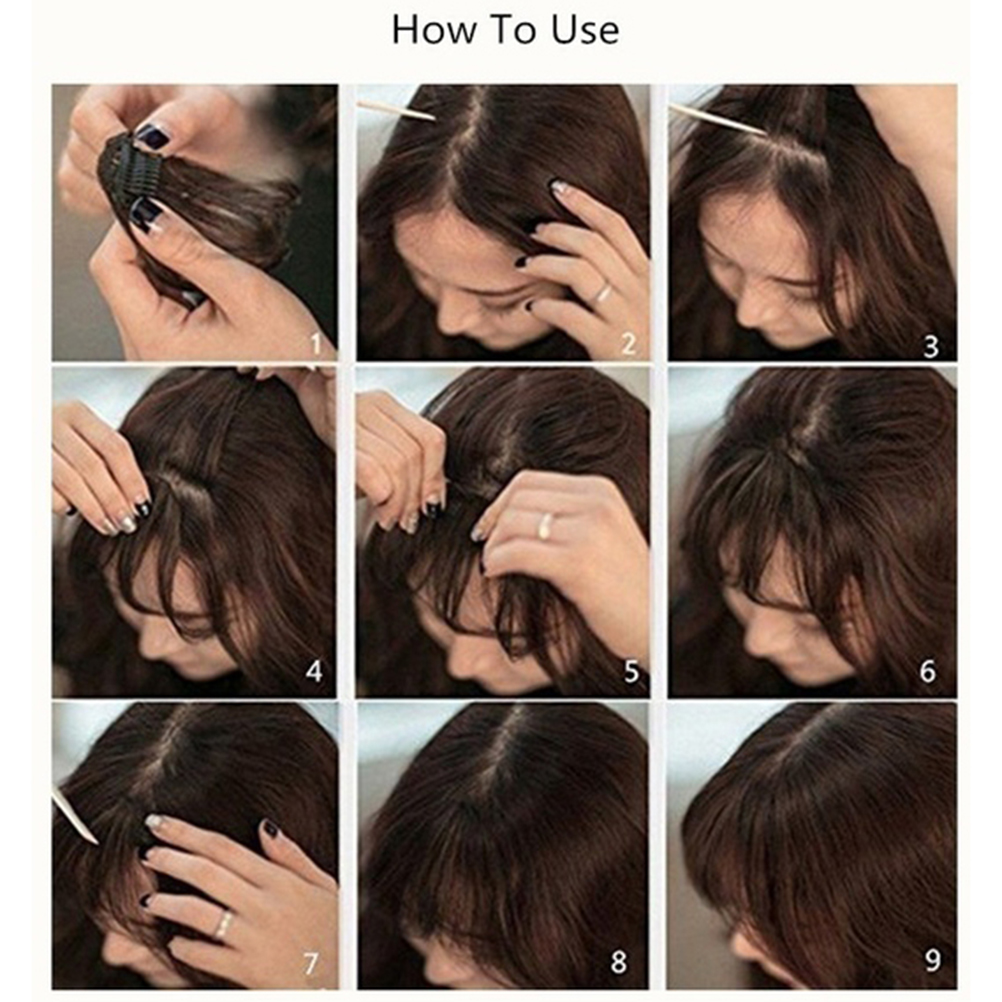 How To Use

1

2

3

4

5

6

7

8

9