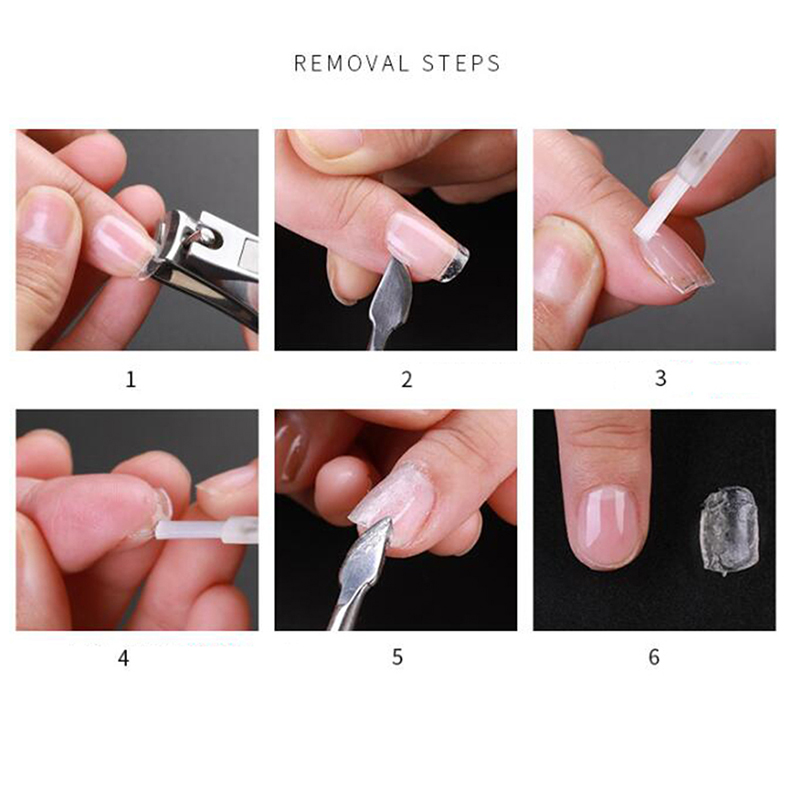 REMOVAL STEPS

1

2

3

4

5

6