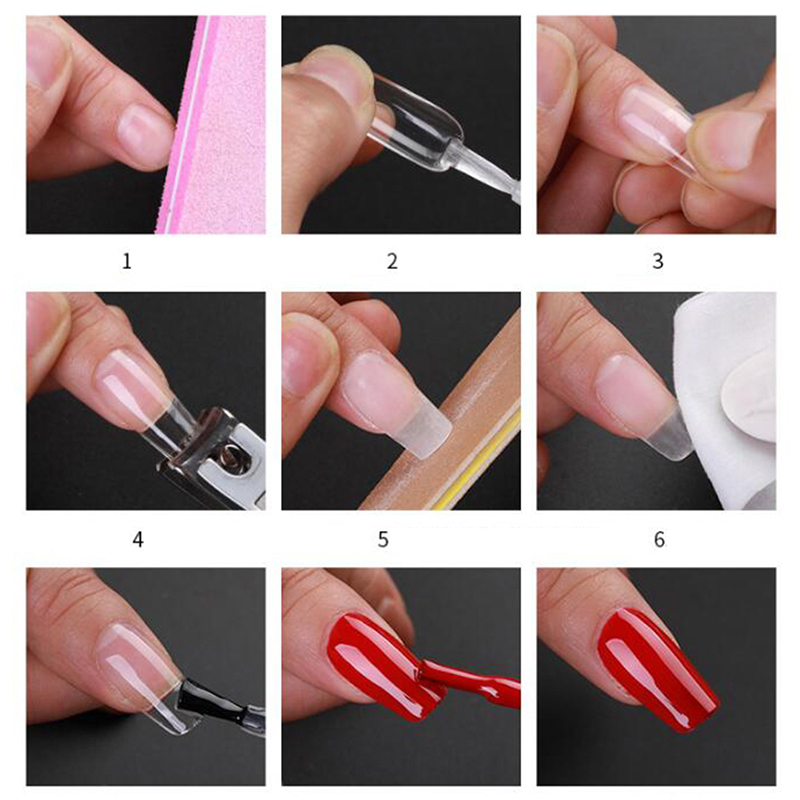 1

2

3

4

5

6