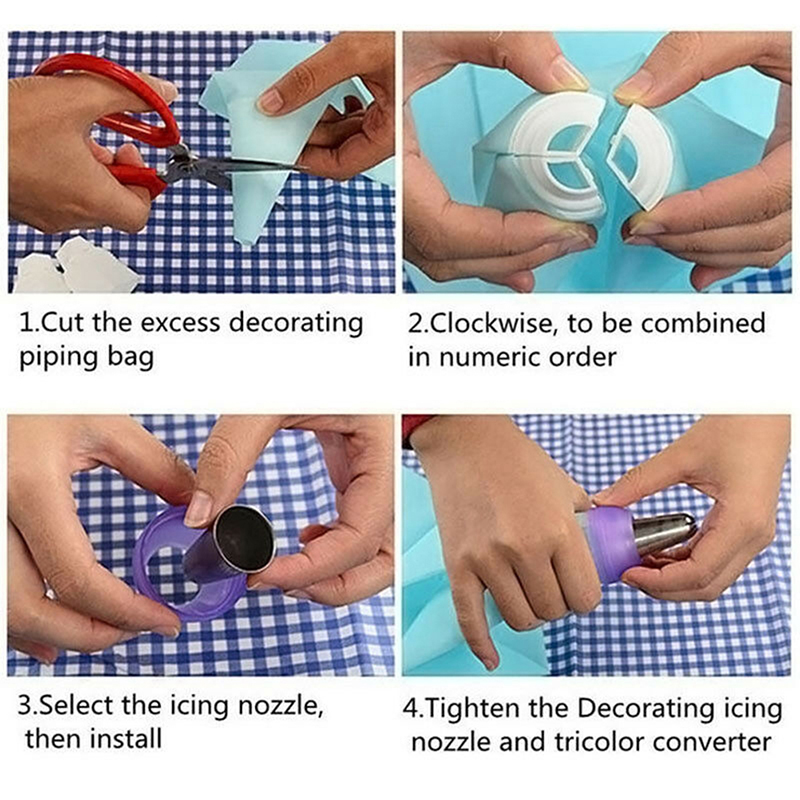 1.Cut the excess decorating piping bag

2.Clockwise, to be combined in numeric order

3.Select the icing nozzle, then install

4.Tighten the Decorating icing nozzle and tricolor converter