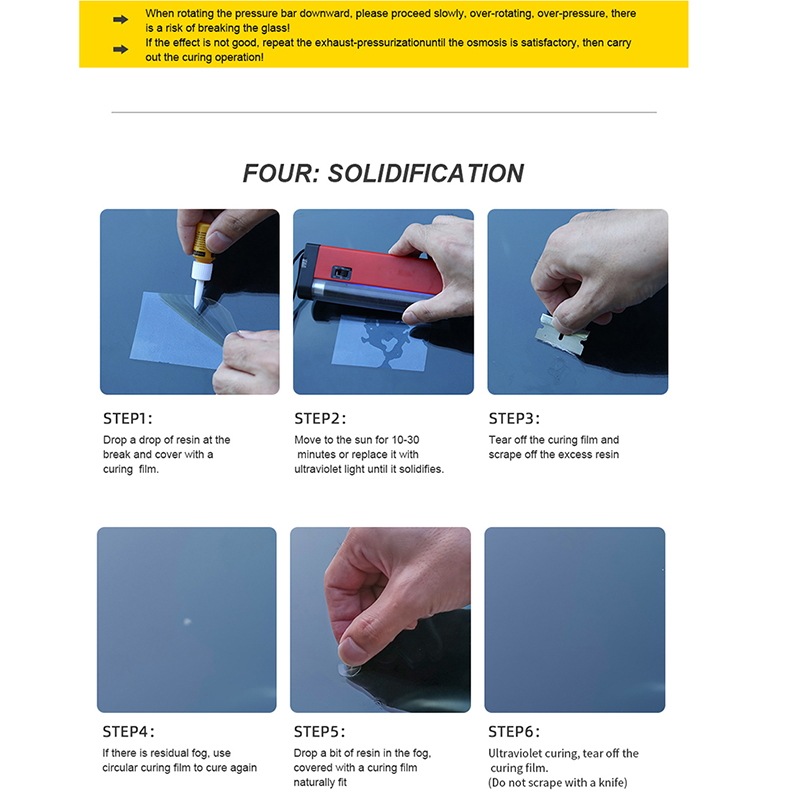 When rotating the pressure bar downward, please proceed slowly, over-rotating, over-pressure, there is a risk of breaking the glass!

If the effect is not good, repeat the exhaust-pressurizationuntil the osmosis is satisfactory, then carry out the curing operation!

FOUR: SOLIDIFICATION

STEP1:

Drop a drop of resin at the break and cover with a curing film.

STEP2:

Move to the sun for 10-30 minutes or replace it with ultraviolet light until it solidifies.

STEP3:

Tear off the curing film and scrape off the excess resin

STEP4:

If there is residual fog, use circular curing film to cure again

STEP5:

Drop a bit of resin in the fog, covered with a curing film naturally fit

STEP6:

Ultraviolet curing, tear off the curing film.
(Do not scrape with a knife)