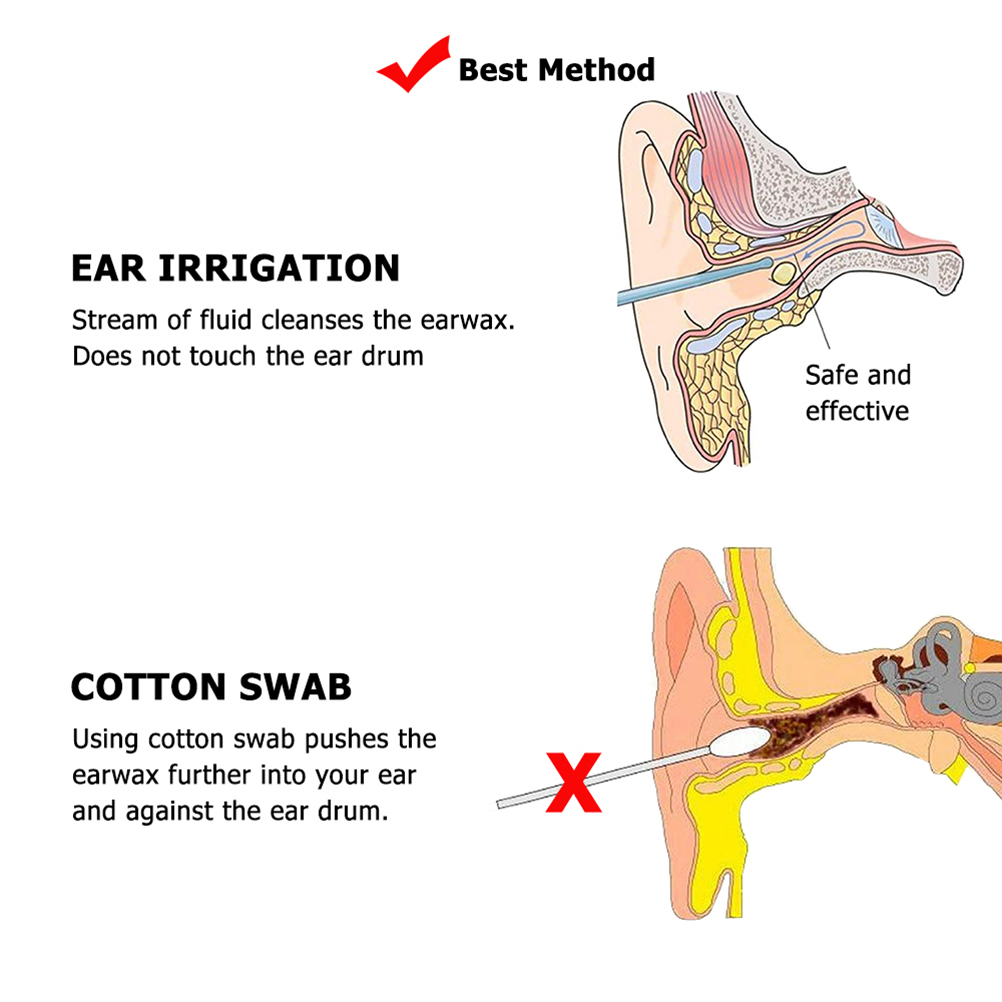 Best Method

EAR IRRIGATION

Stream of fluid cleanses the earwax. Does not touch the ear drum

Safe and effective

COTTON SWAB

Using cotton swab pushes the earwax further into your ear and against the ear drum.

X