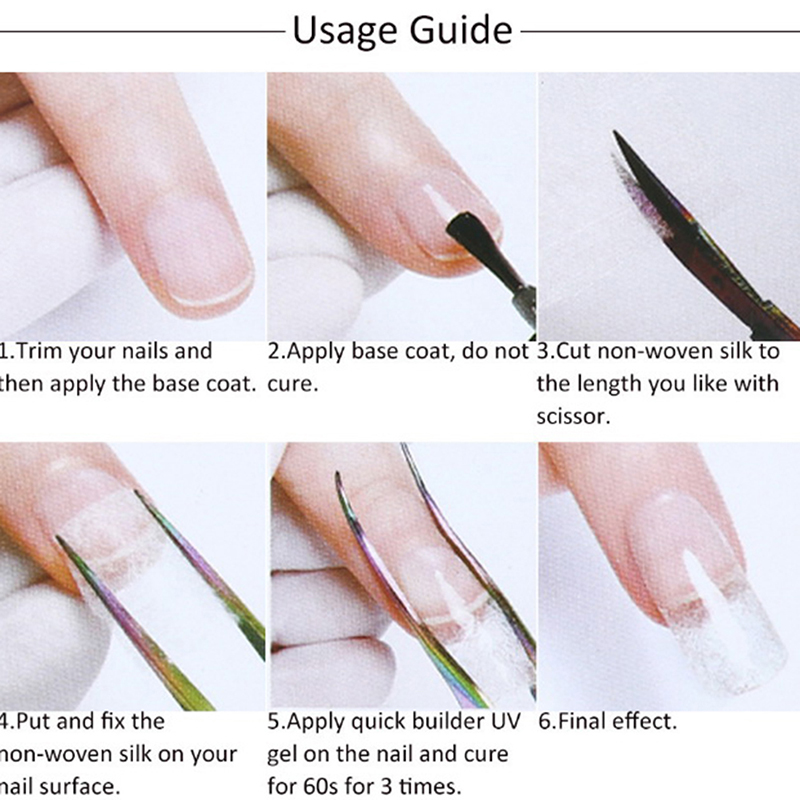 Usage Guide

1.Trim your nails and then apply the base coat.

2.Apply base coat, do not cure.

3.Cut non-woven silk to the length you like with scissor.

4.Put and fix the non-woven silk on your nail surface.

5.Apply quick builder UV gel on the nail and cure for 60s for 3 times.

6.Final effect.