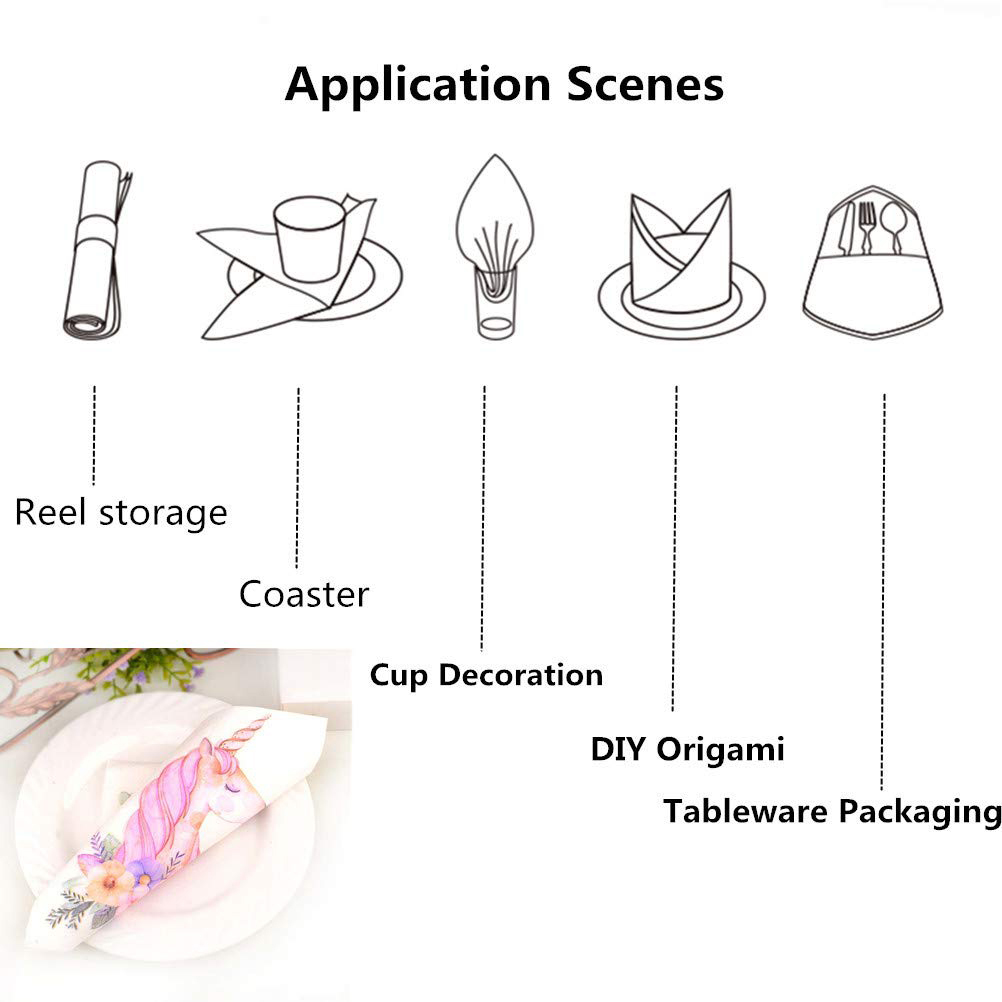 Application Scenes

Reel storage

Coaster

Cup Decoration

DIY Origami

Tableware Packaging