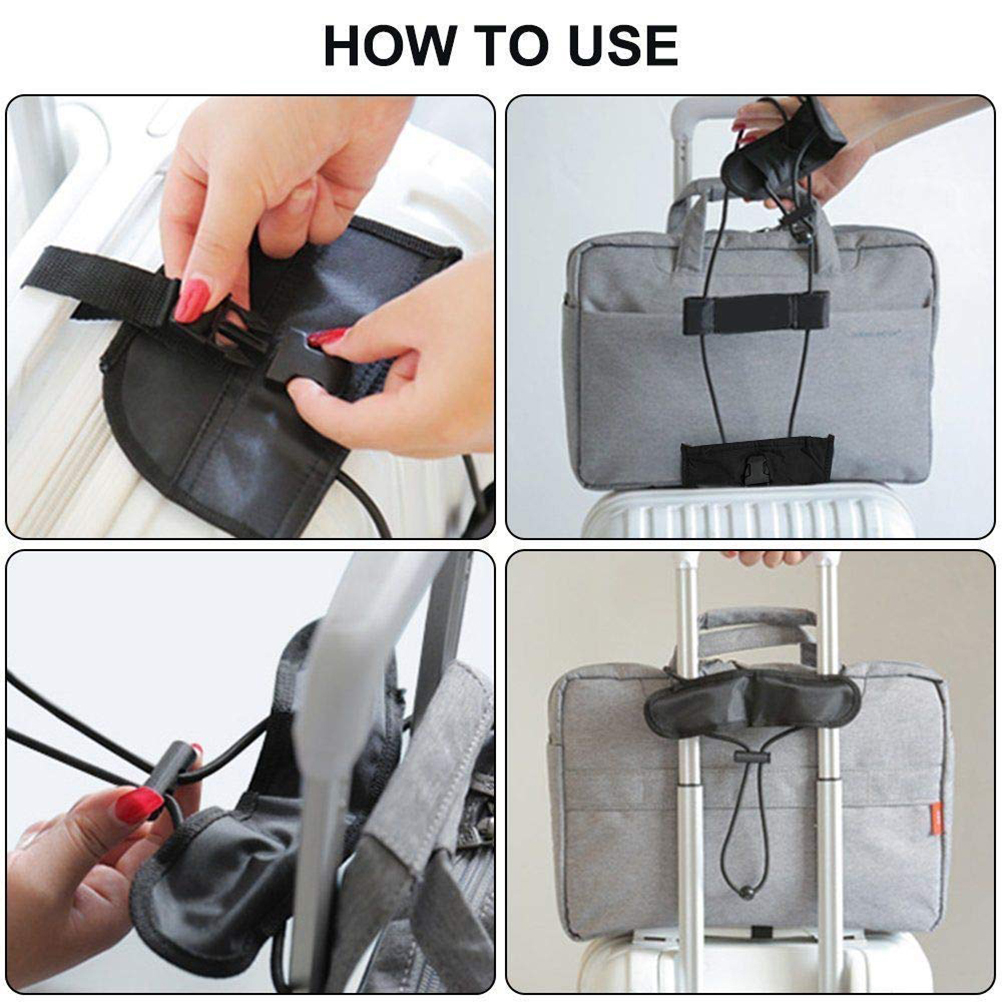 HOW TO USE