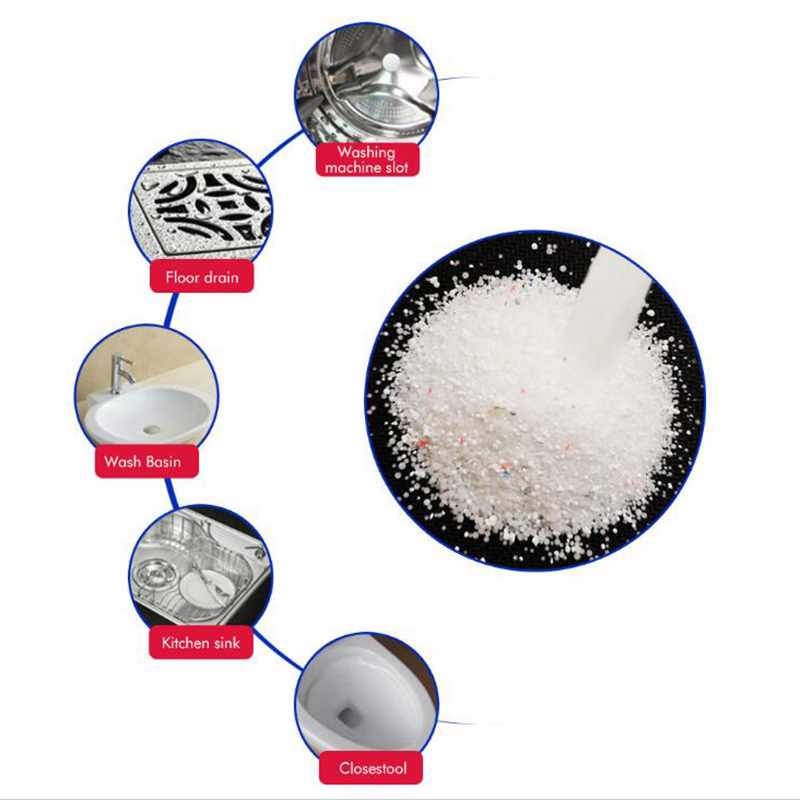 Washing machine slot

Floor drain

Wash Basin

Kitchen sink

Closestool