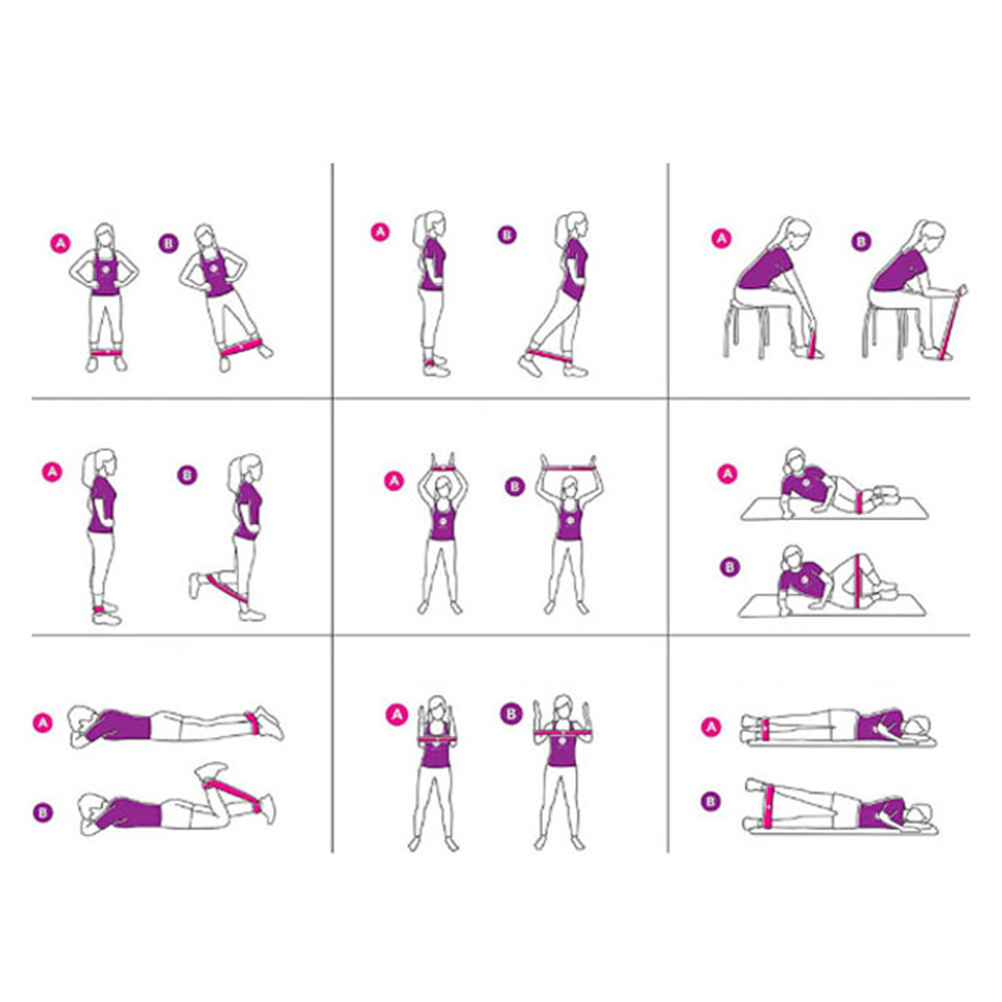 A B

A B

A B

A B

A B

A

B

A

B

A B

A

B