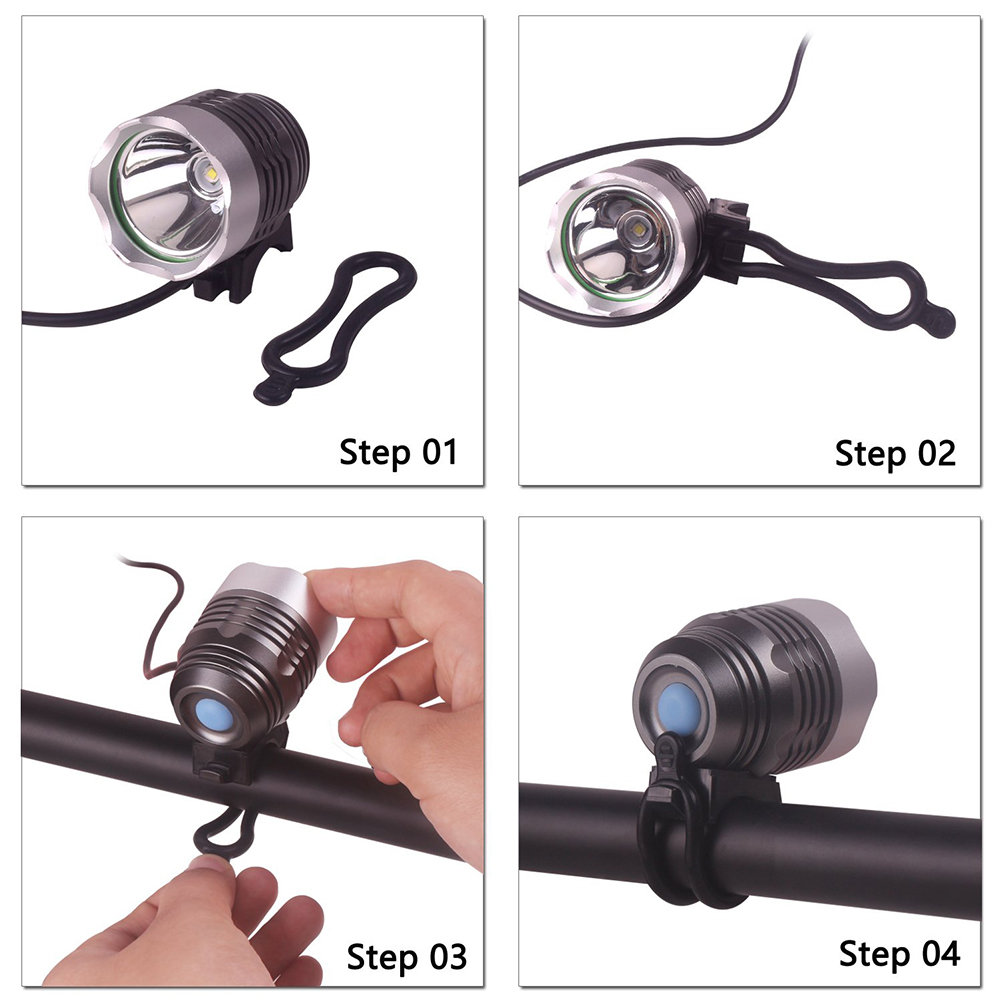 Step 01

Step 02

Step 03

Step 04