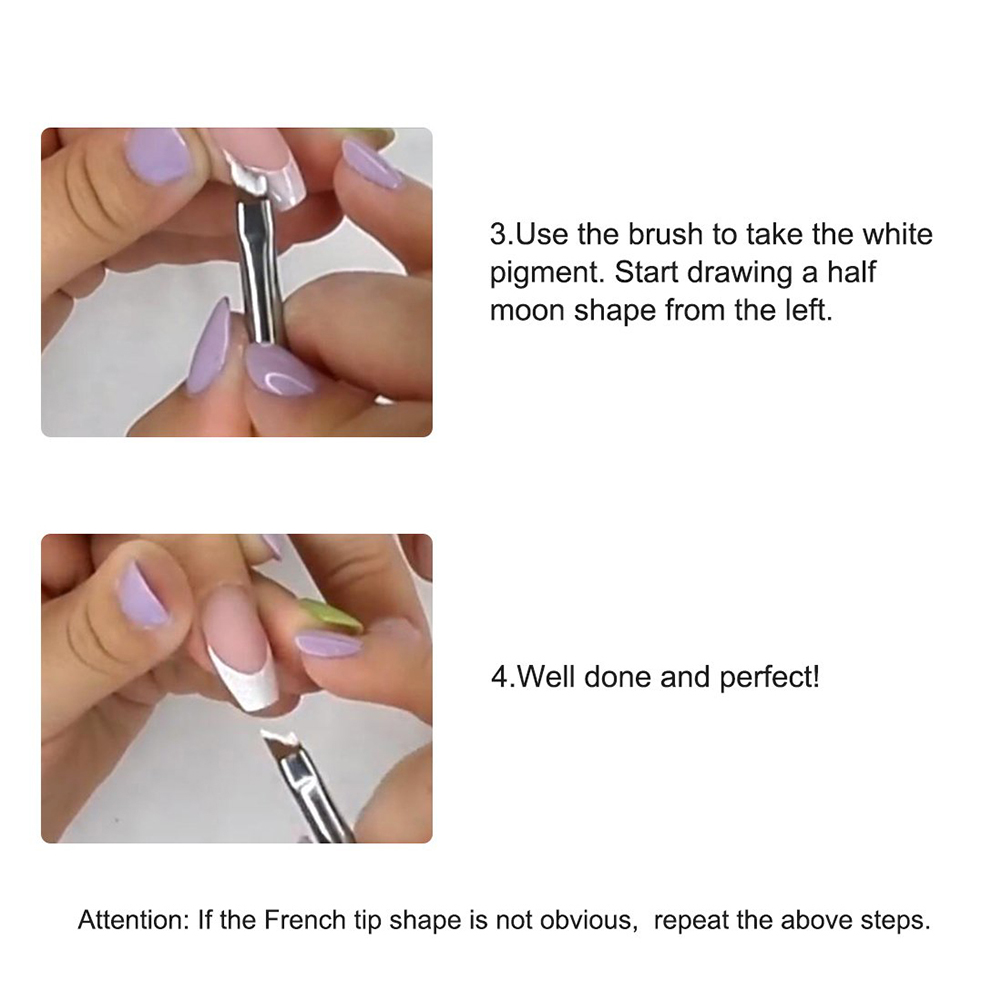 3.Use the brush to take the white pigment. Start drawing a half moon shape from the left.

4.Well done and perfect!

Attention: If the French tip shape is not obvious, repeat the above steps.