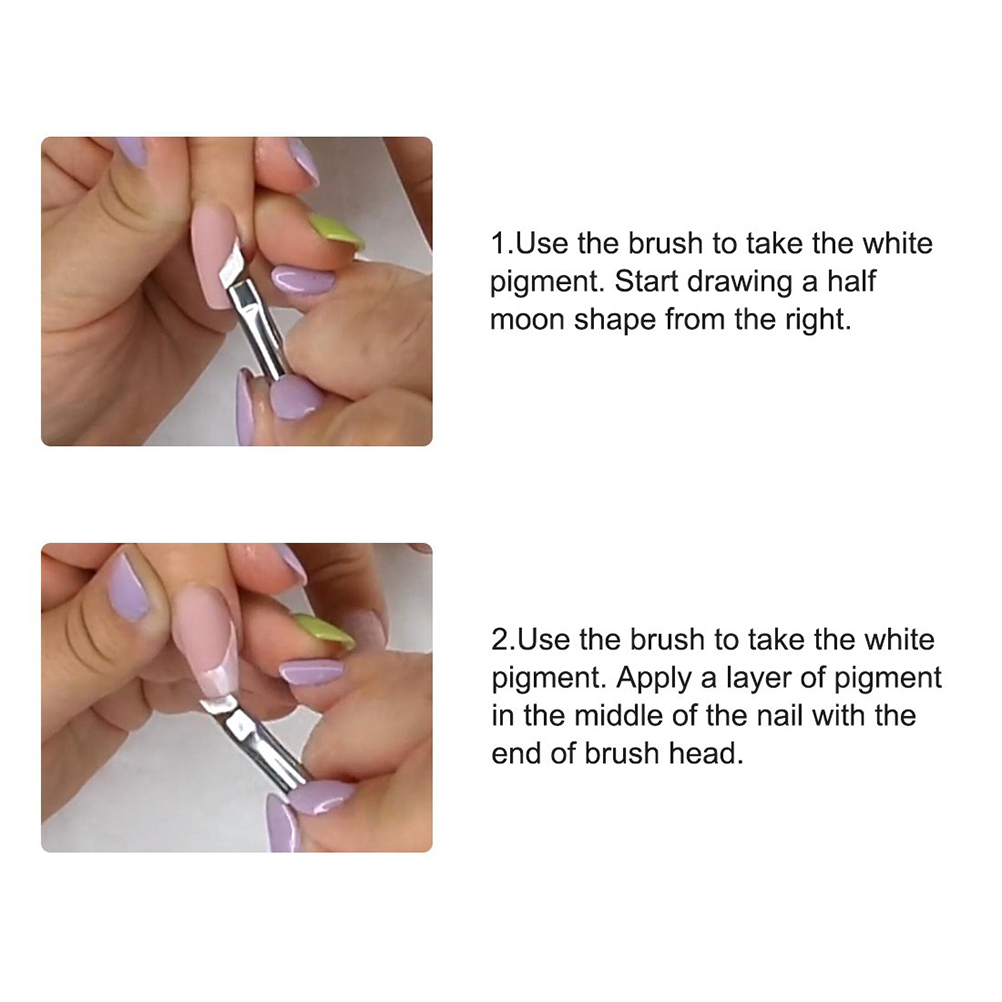 1.Use the brush to take the white pigment. Start drawing a half moon shape from the right.

2.Use the brush to take the white pigment. Apply a layer of pigment in the middle of the nail with the end of brush head.