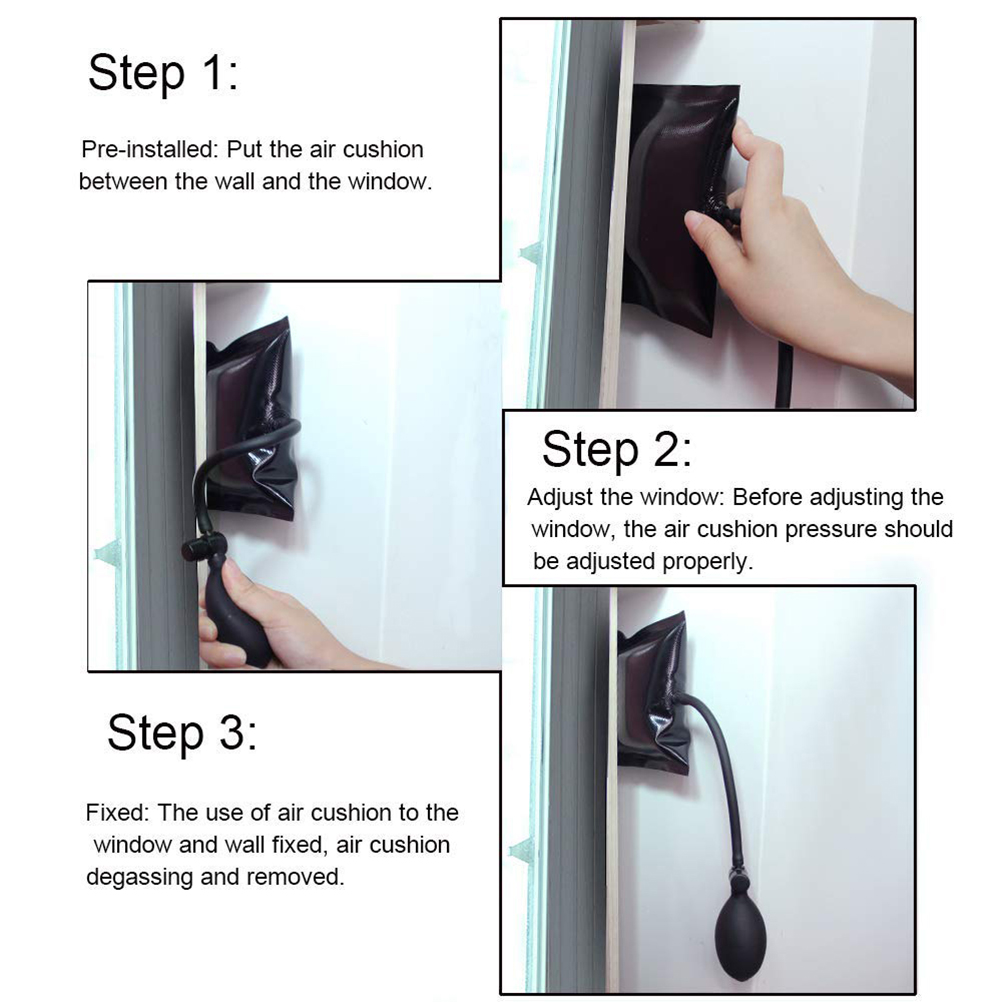 Step 1:

Pre-installed: Put the air cushion between the wall and the window.

Step 2:

Adjust the window: Before adjusting the window, the air cushion pressure should be adjusted properly.

Step 3:

Fixed: The use of air cushion to the window and wall fixed, air cushion degassing and removed.