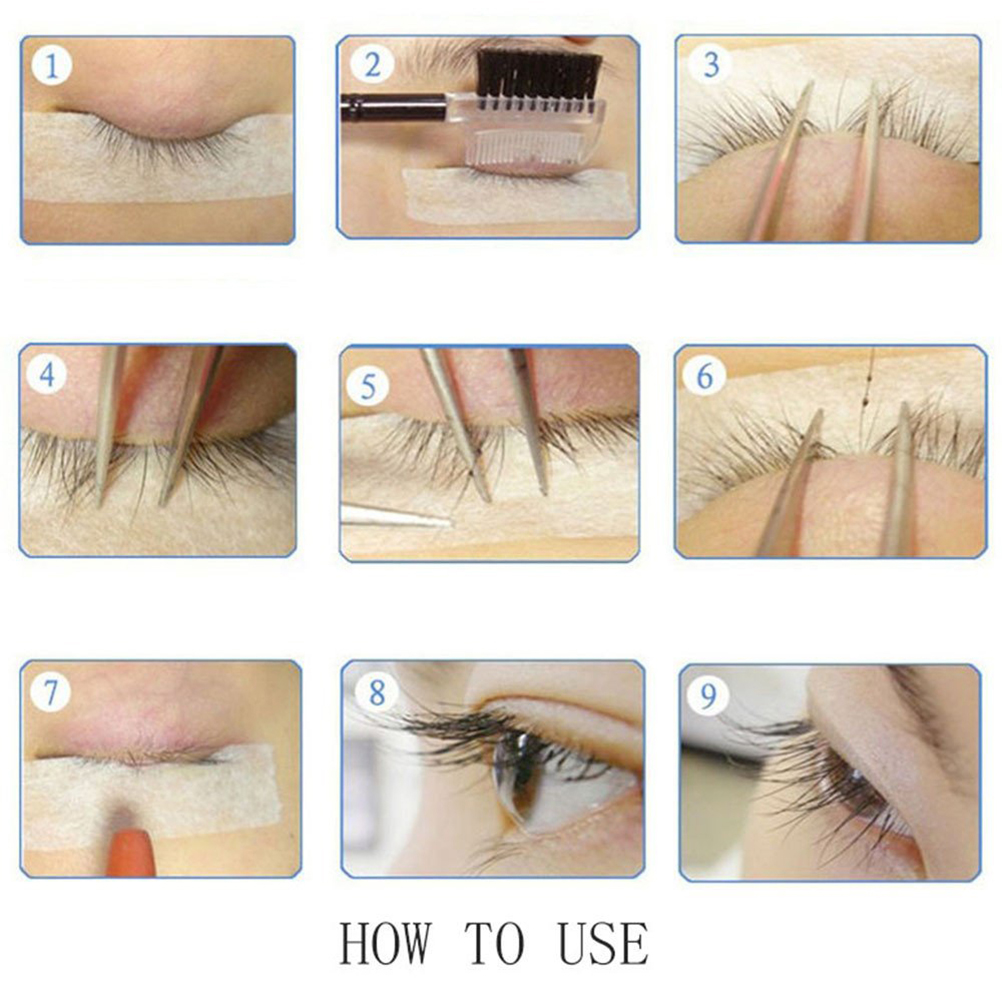 1

2

3

4

5

6

7

8

9

HOW TO USE