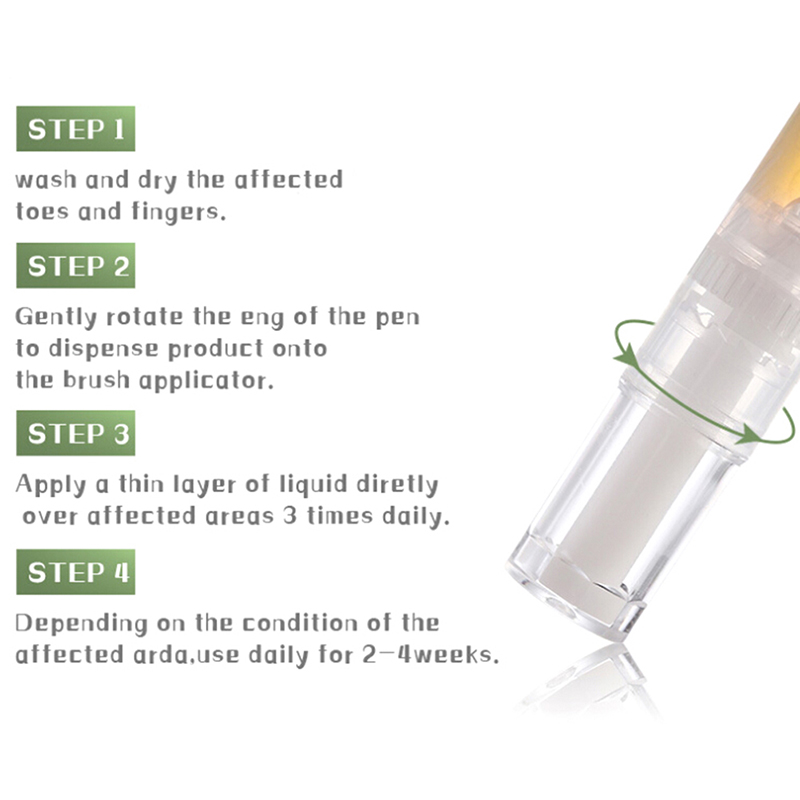 STEP 1

wash and dry the affected toes and fingers.

STEP 2

Gently rotate the eng of the pen to dispense product onto the brush applicator.

STEP 3

Apply a thin layer of liquid diretly over affected areas 3 times daily.

STEP 4

Depending on the condition of the affected arda,use daily for 2-4weeks.